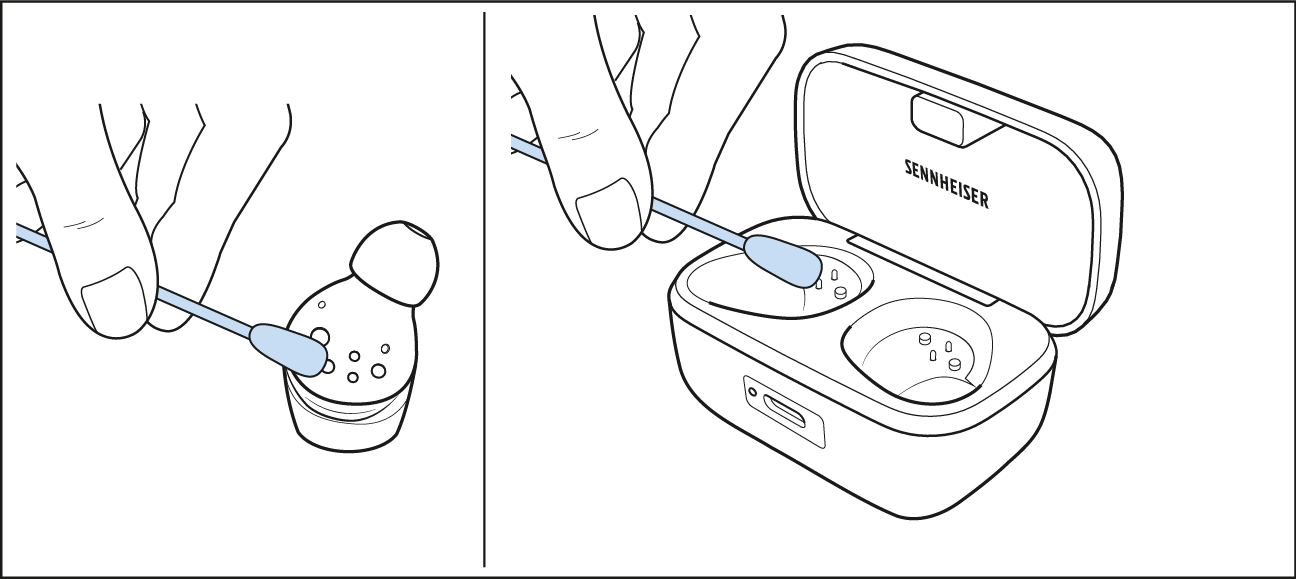 SENNHEISER