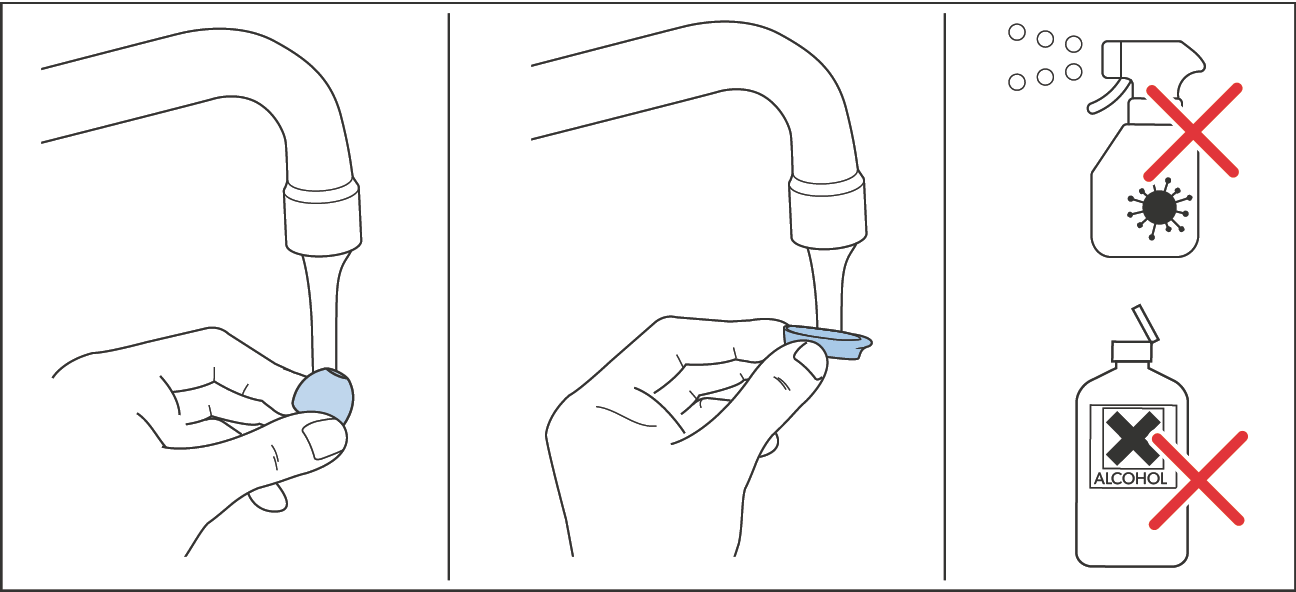 ALCOHOL