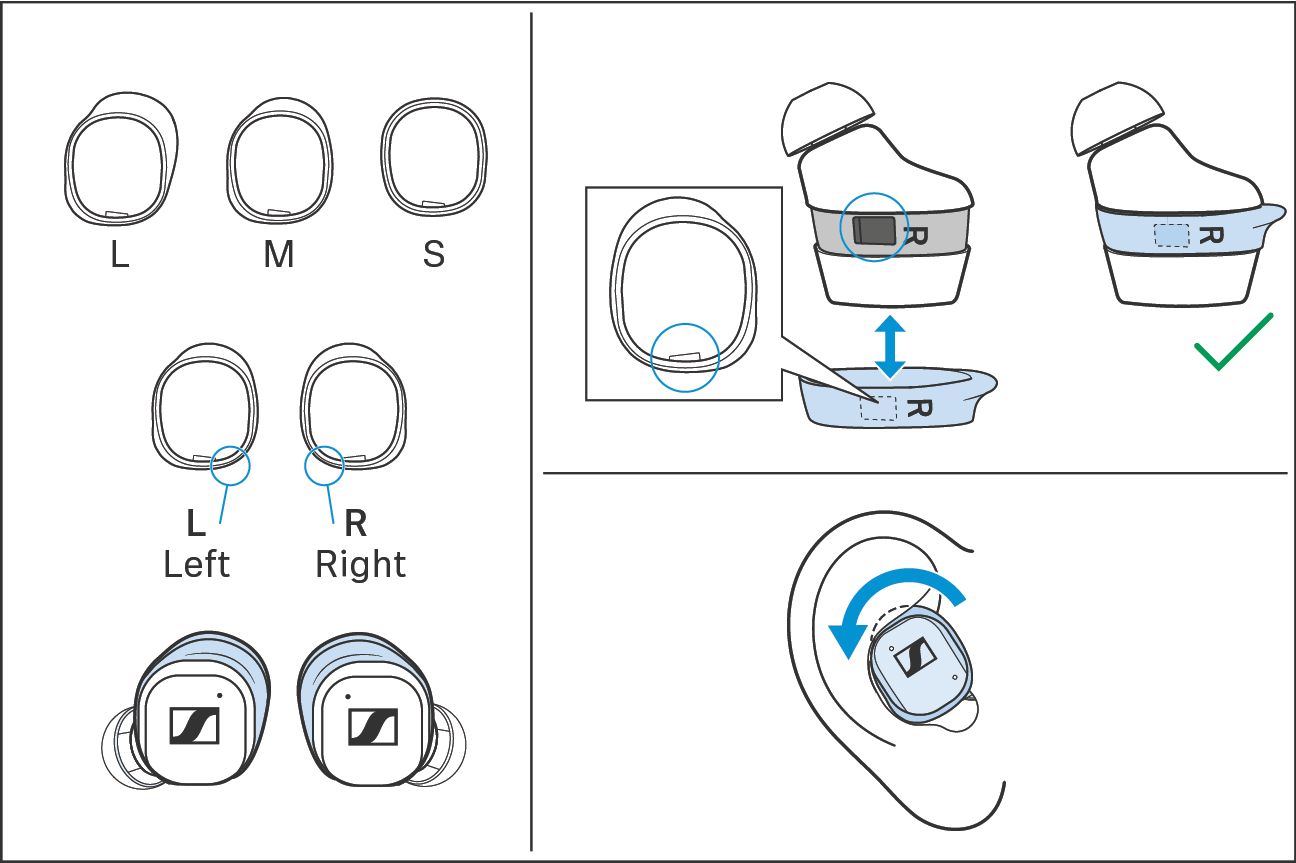 L M S

L
Left
R
Right

R

R

R