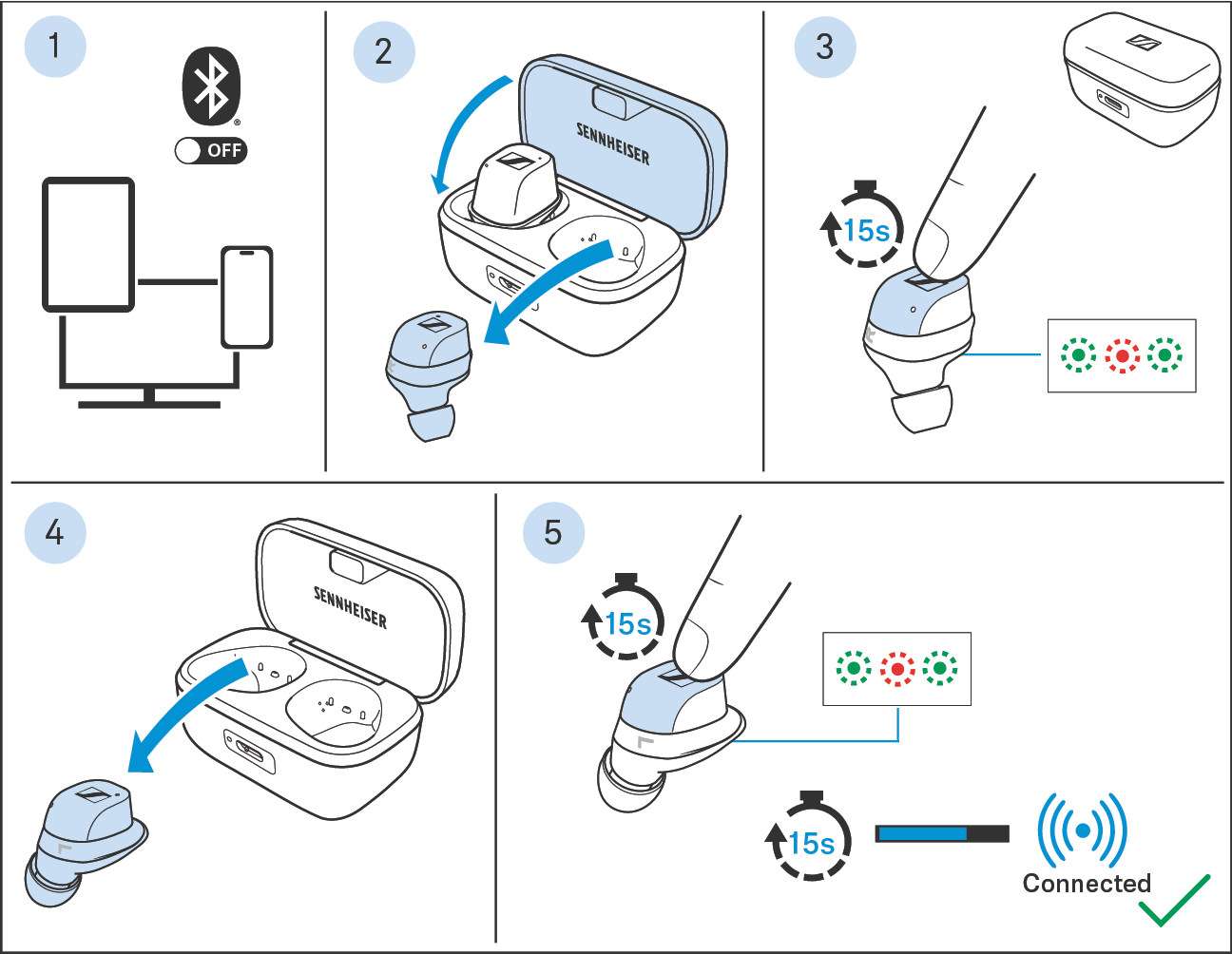 1

OFF

2

SENNHEISER

3

15s

4

SENNHEISER

5

15s

15s

Connected