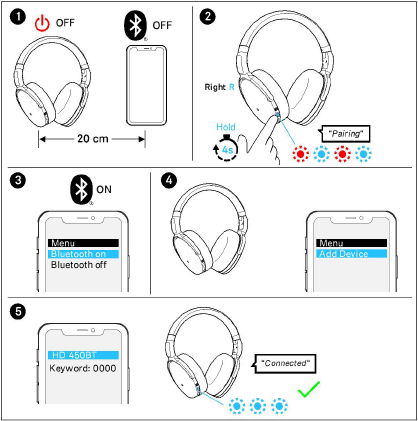 1
OFF
OFF
20 cm

2
Right R
Hold
4s
"Pairing"

3
ON
Menu
Bluetooth on
Bluetooth off

4
Menu
Add Device

5
HD 450BT
Keyword: 0000
"Connected"