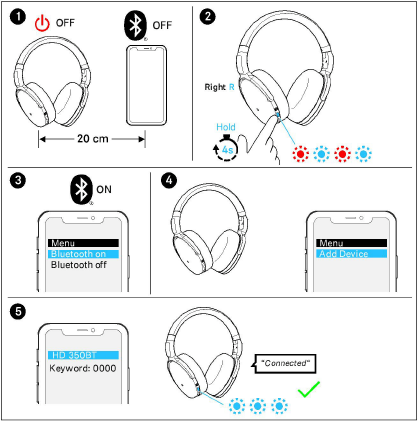 1
OFF
OFF
20 cm

2
Right R
Hold
4s

3
ON
Menu
Bluetooth on
Bluetooth off

4
Menu
Add Device

5
HD 350BT
Keyword: 0000
"Connected"